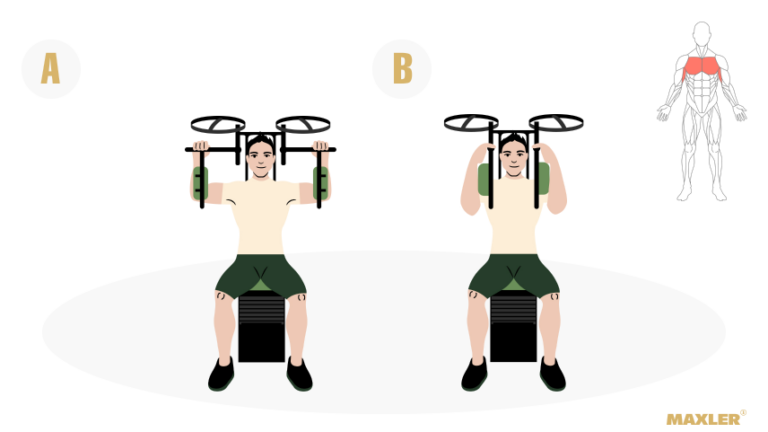 A

B

MAXLER®